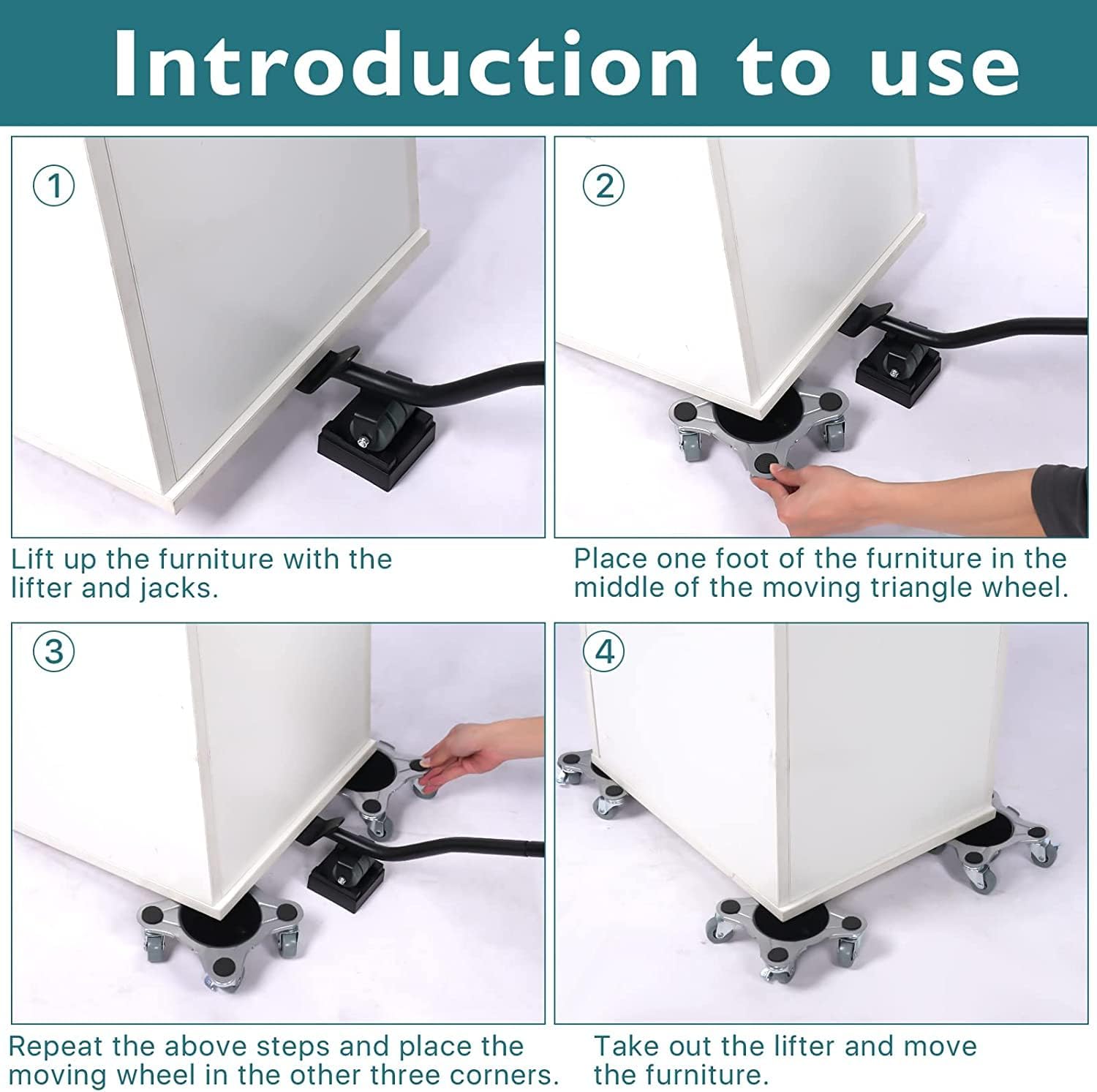 Introduction to use

①

Lift up the furniture with the lifter and jacks.

②

Place one foot of the furniture in the middle of the moving triangle wheel.

③

Repeat the above steps and place the moving wheel in the other three corners.

④

Take out the lifter and move the furniture.