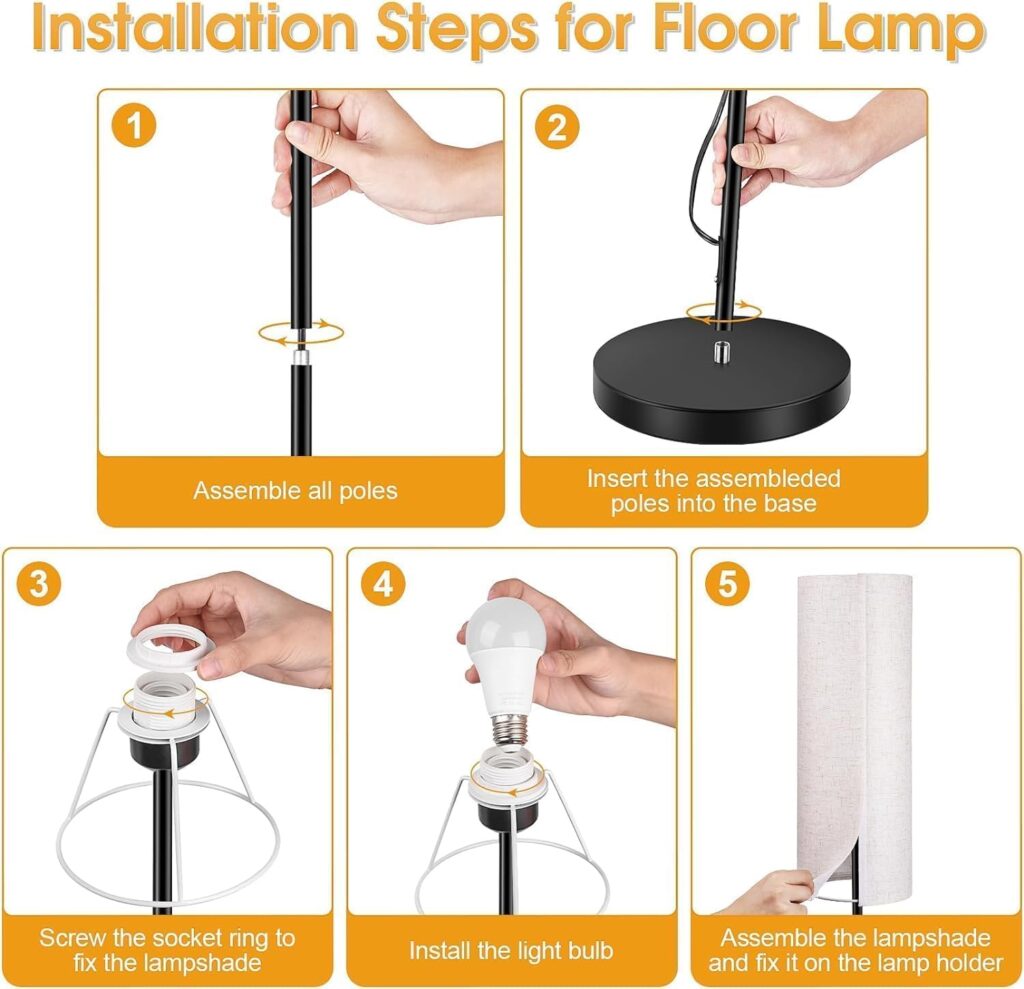 Installation Steps for Floor Lamp

1

Assemble all poles

2

Insert the assembleded poles into the base

3

Screw the socket ring to fix the lampshade

4

Install the light bulb

5

Assemble the lampshade and fix it on the lamp holder